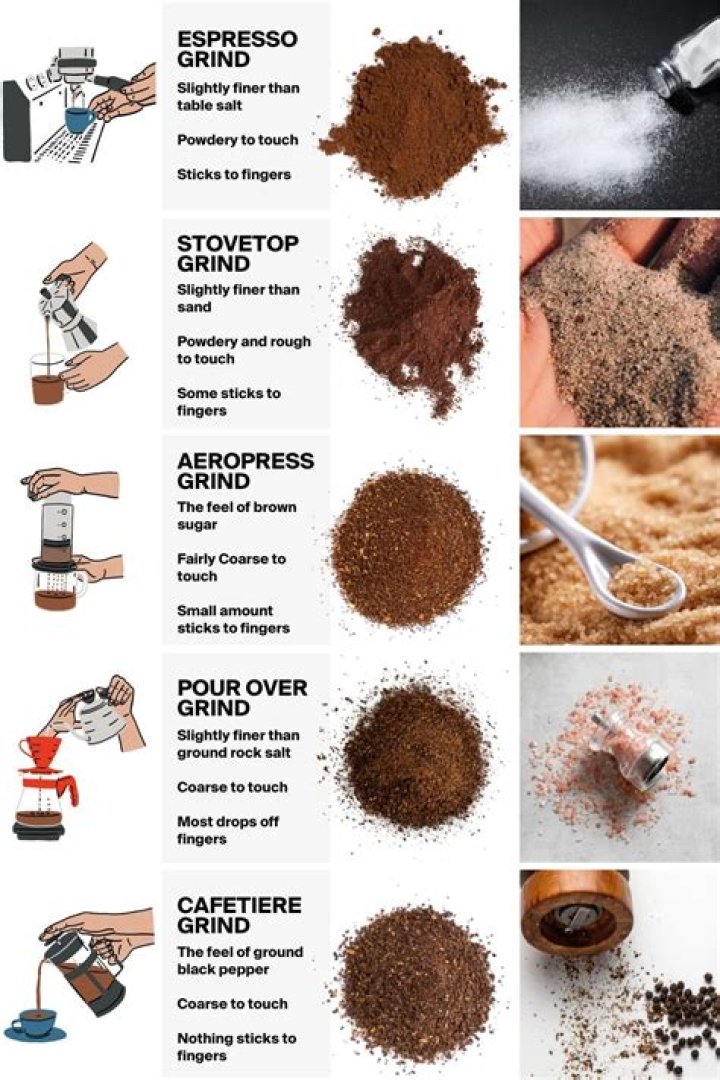 ESPRESSO GRIND

Slightly finer than table salt

Powdery to touch

Sticks to fingers

STOVETOP GRIND

Slightly finer than sand

Powdery and rough to touch

Some sticks to fingers

AEROPRESS GRIND

The feel of brown sugar

Fairly Coarse to touch

Small amount sticks to fingers

POUR OVER GRIND

Slightly finer than ground rock salt

Coarse to touch

Most drops off fingers

CAFETIERE GRIND

The feel of ground black pepper

Coarse to touch

Nothing sticks to fingers